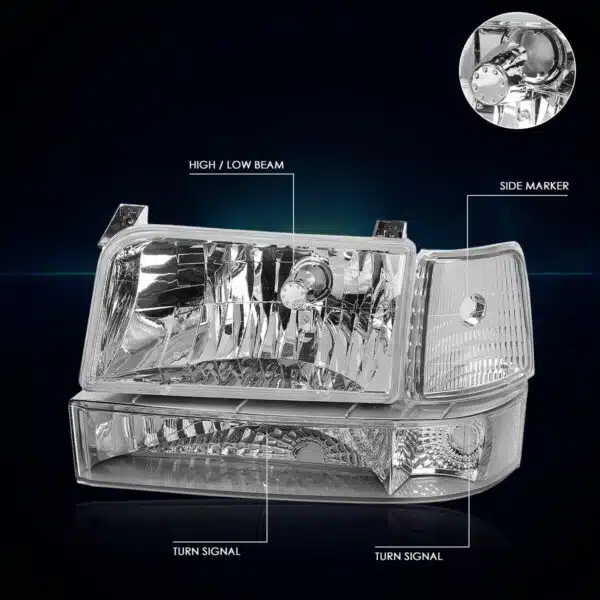 HIGH / LOW BEAM

SIDE MARKER

TURN SIGNAL

TURN SIGNAL